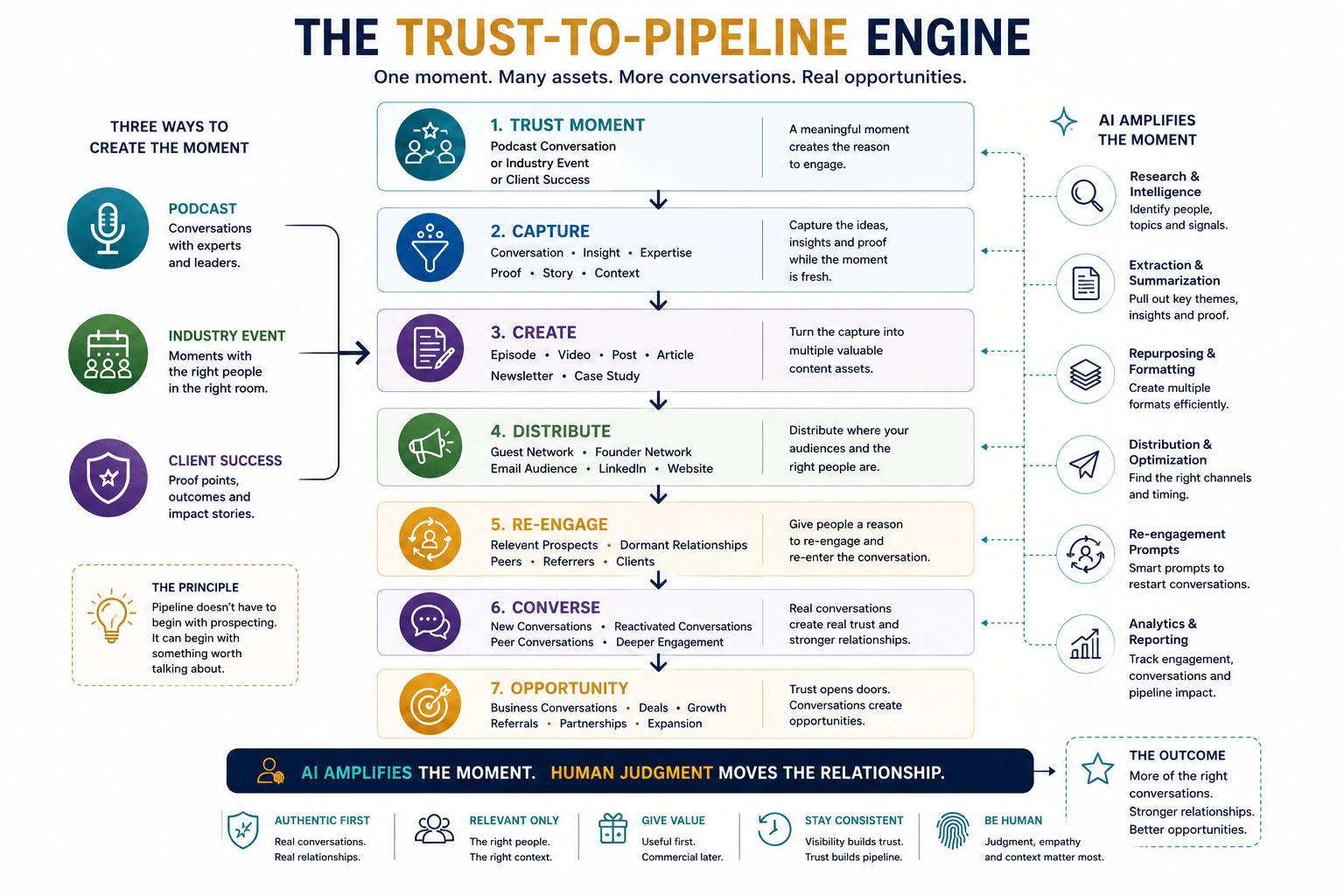 THE TRUST-TO-PIPELINE ENGINE

One moment. Many assets. More conversations. Real opportunities.

THREE WAYS TO CREATE THE MOMENT

PODCAST
Conversations with experts and leaders.

INDUSTRY EVENT
Moments with the right people in the right room.

CLIENT SUCCESS
Proof points, outcomes and impact stories.

THE PRINCIPLE
Pipeline doesn't have to begin with prospecting. It can begin with something worth talking about.

1. TRUST MOMENT
Podcast Conversation or Industry Event or Client Success
A meaningful moment creates the reason to engage.

2. CAPTURE
Conversation • Insight • Expertise
Proof • Story • Context
Capture the ideas, insights and proof while the moment is fresh.

3. CREATE
Episode • Video • Post • Article
Newsletter • Case Study
Turn the capture into multiple valuable content assets.

4. DISTRIBUTE
Guest Network • Founder Network
Email Audience • LinkedIn • Website
Distribute where your audiences and the right people are.

5. RE-ENGAGE
Relevent Prospects • Dormant Relationships
Peers • Referrers • Clients
Give people a reason to re-engage and re-enter the conversation.

6. CONVERSE
New Conversations • Reactivated Conversations
Peer Conversations • Deeper Engagement
Real conversations create real trust and stronger relationships.

7. OPPORTUNITY
Business Conversations • Deals • Growth
Referrals • Partnerships • Expansion
Trust opens doors. Conversations create opportunities.

AI AMPLIFIES THE MOMENT

Research & Intelligence
Identify people, topics and signals.

Extraction & Summarization
Pull out key themes, insights and proof.

Repurposing & Formatting
Create multiple formats efficiently.

Distribution & Optimization
Find the right channels and timing.

Re-engagement Prompts
Smart prompts to restart conversations.

Analytics & Reporting
Track engagement, conversations and pipeline impact.

AI AMPLIFIES THE MOMENT. HUMAN JUDGMENT MOVES THE RELATIONSHIP.

THE OUTCOME
More of the right conversations.
Stronger relationships.
Better opportunities.

AUTHENTIC FIRST
Real conversations.
Real relationships.

RELEVANT ONLY
The right people.
The right context.

GIVE VALUE
Useful first.
Commercial later.

STAY CONSISTENT
Visibility builds trust.
Trust builds pipeline.

BE HUMAN
Judgment, empathy and context matter most.